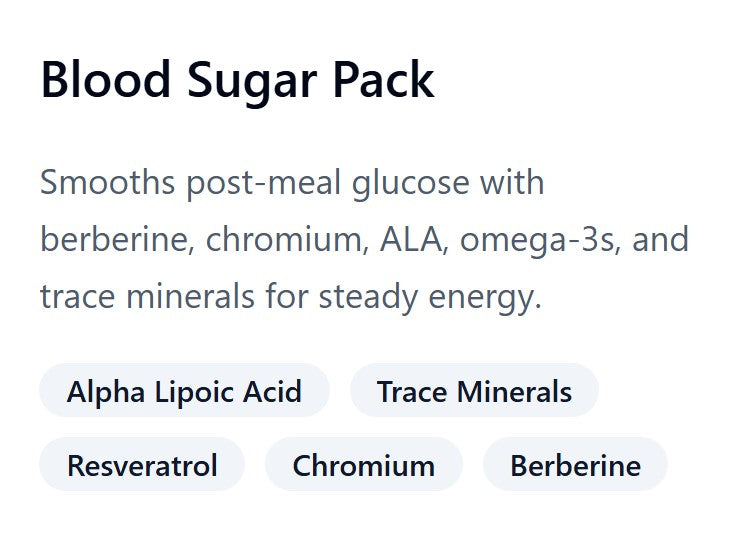 Blood Sugar Pack

Smooths post-meal glucose with berberine, chromium, ALA, omega-3s, and trace minerals for steady energy.

Alpha Lipoic Acid
Trace Minerals
Resveratrol
Chromium
Berberine