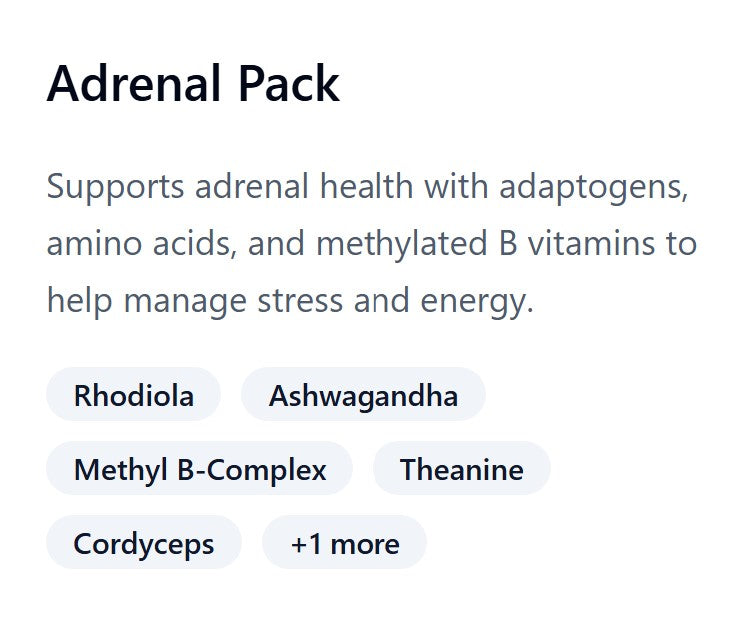 Adrenal Pack

Supports adrenal health with adaptogens, amino acids, and methylated B vitamins to help manage stress and energy.

Rhodiola
Ashwagandha
Methyl B-Complex
Theanine
Cordyceps
+1 more